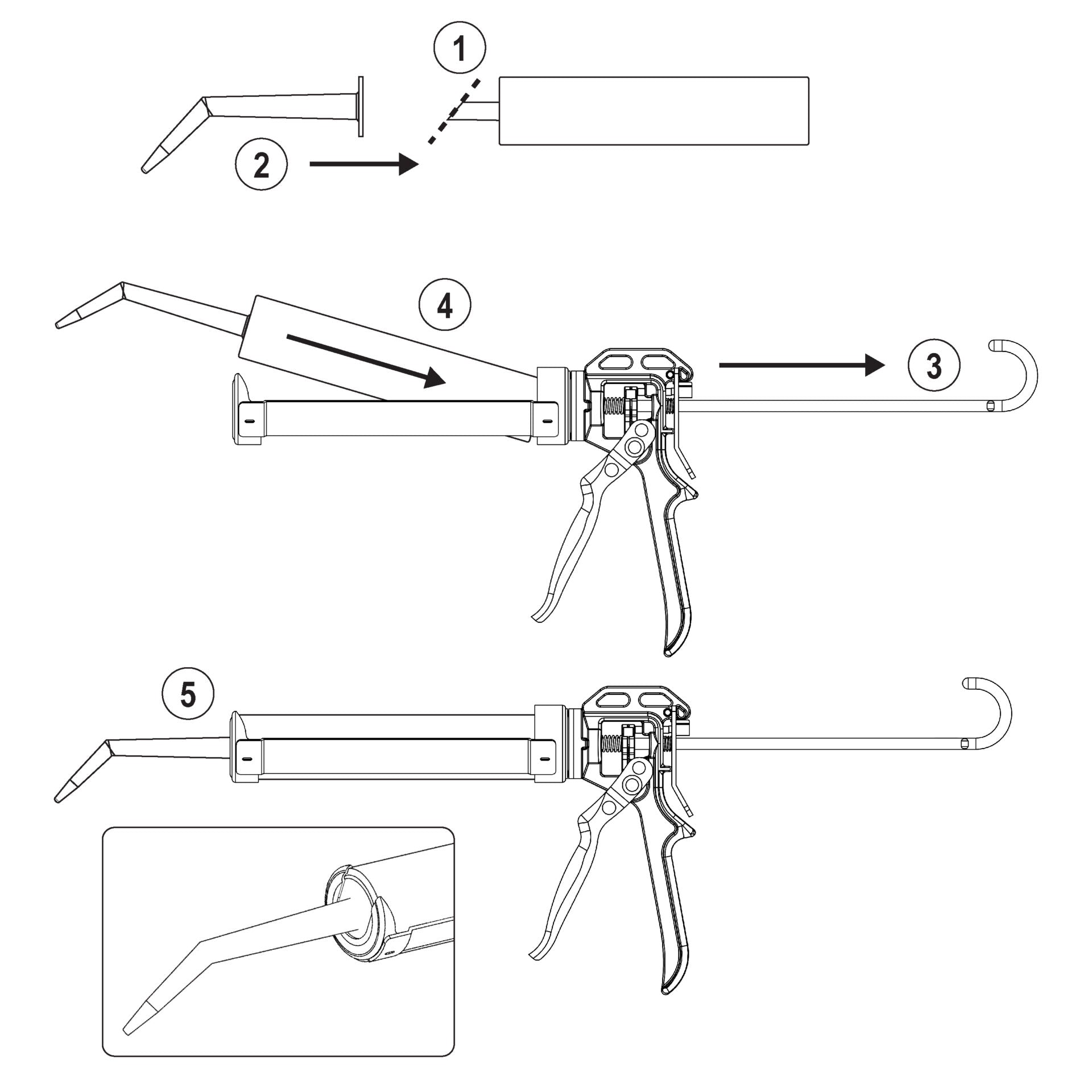 1
2
4
3
5